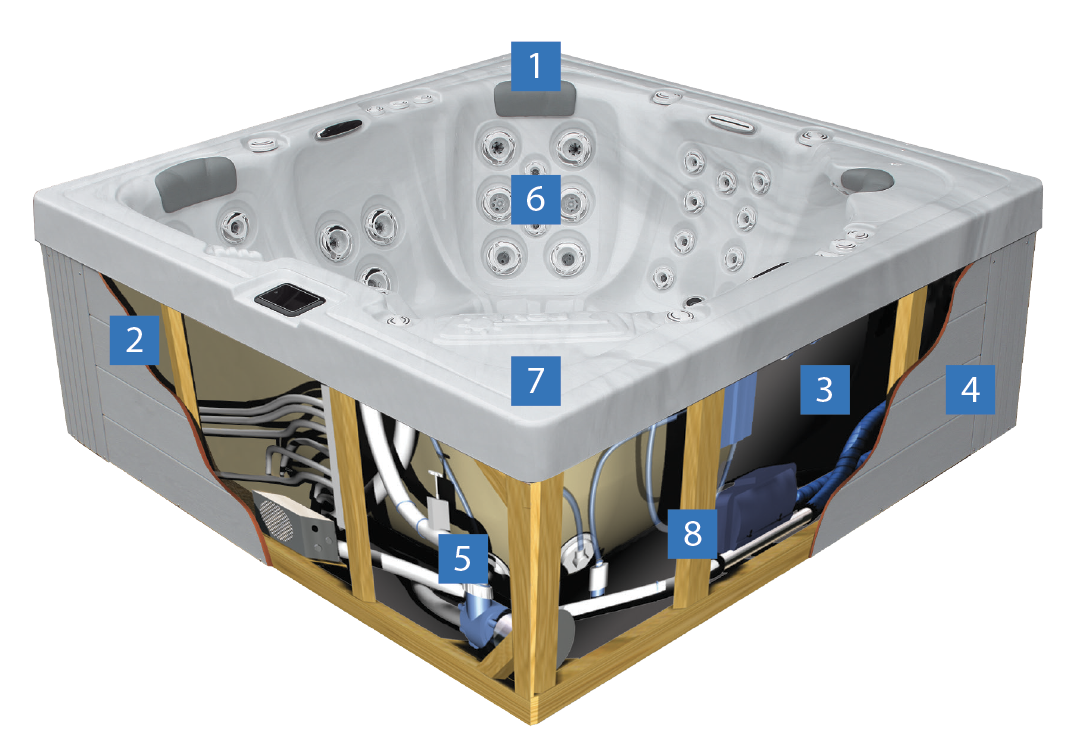 1
6
2
7
3
4
5
8