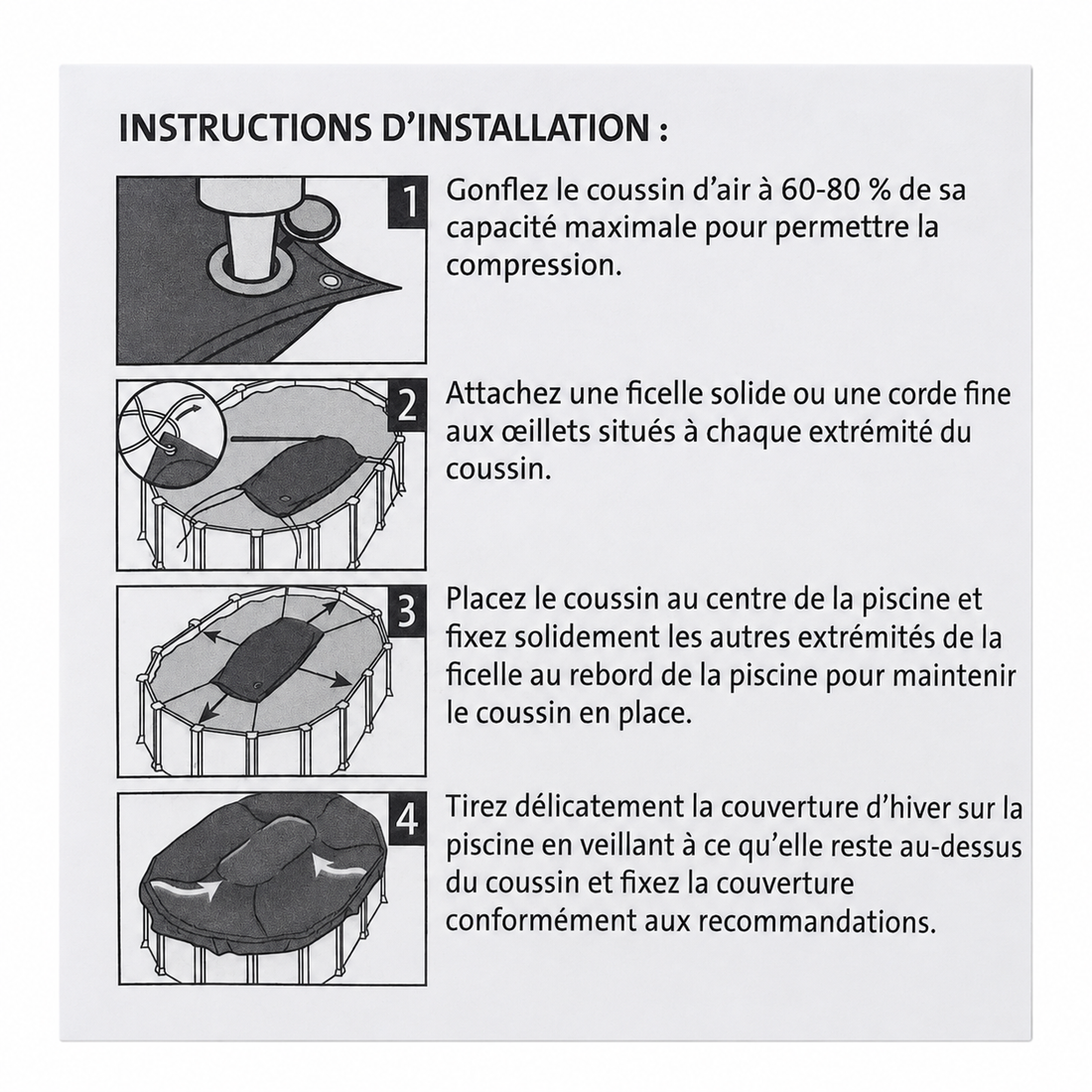 INSTRUCTIONS D'INSTALLATION :

1 Gonflez le coussin d'air à 60-80 % de sa capacité maximale pour permettre la compression.

2 Attachez une ficelle solide ou une corde fine aux œillets situés à chaque extrémité du coussin.

3 Placez le coussin au centre de la piscine et fixez solidement les autres extrémités de la ficelle au rebord de la piscine pour maintenir le coussin en place.

4 Tirez délicatement la couverture d'hiver sur la piscine en veillant à ce qu'elle reste au-dessus du coussin et fixez la couverture conformément aux recommandations.