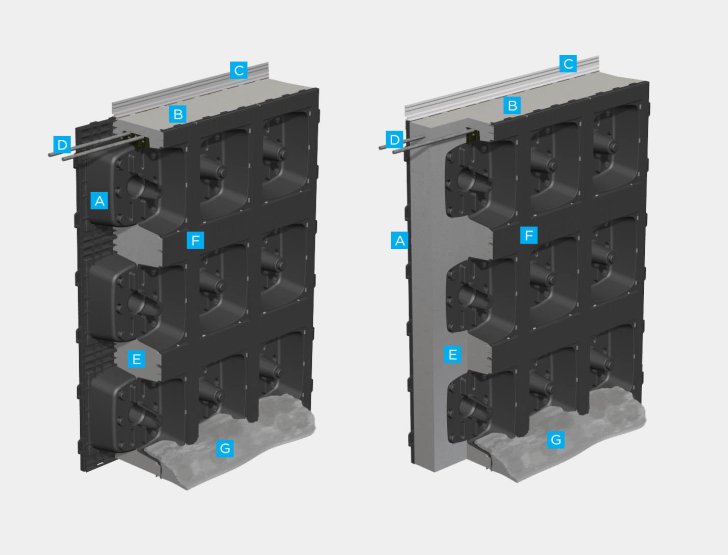 C
B
D
A
F
E
G

C
B
D
A
F
E
G