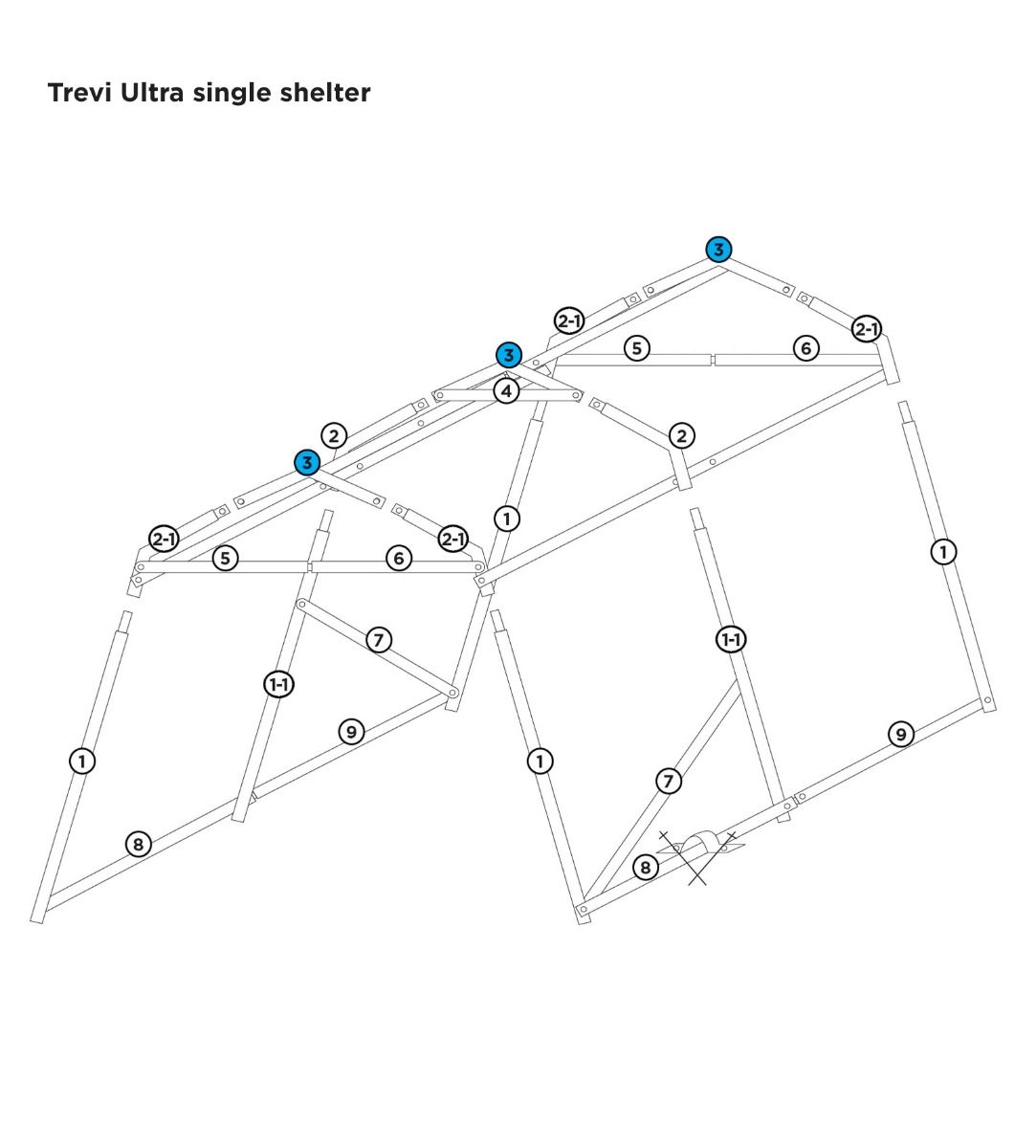 Trevi Ultra single shelter

3
2-1
2-1
5
6
3
4
2
2
3
1
2-1
2-1
5
6
1
7
1-1
1-1
9
9
1
1
7
8
8